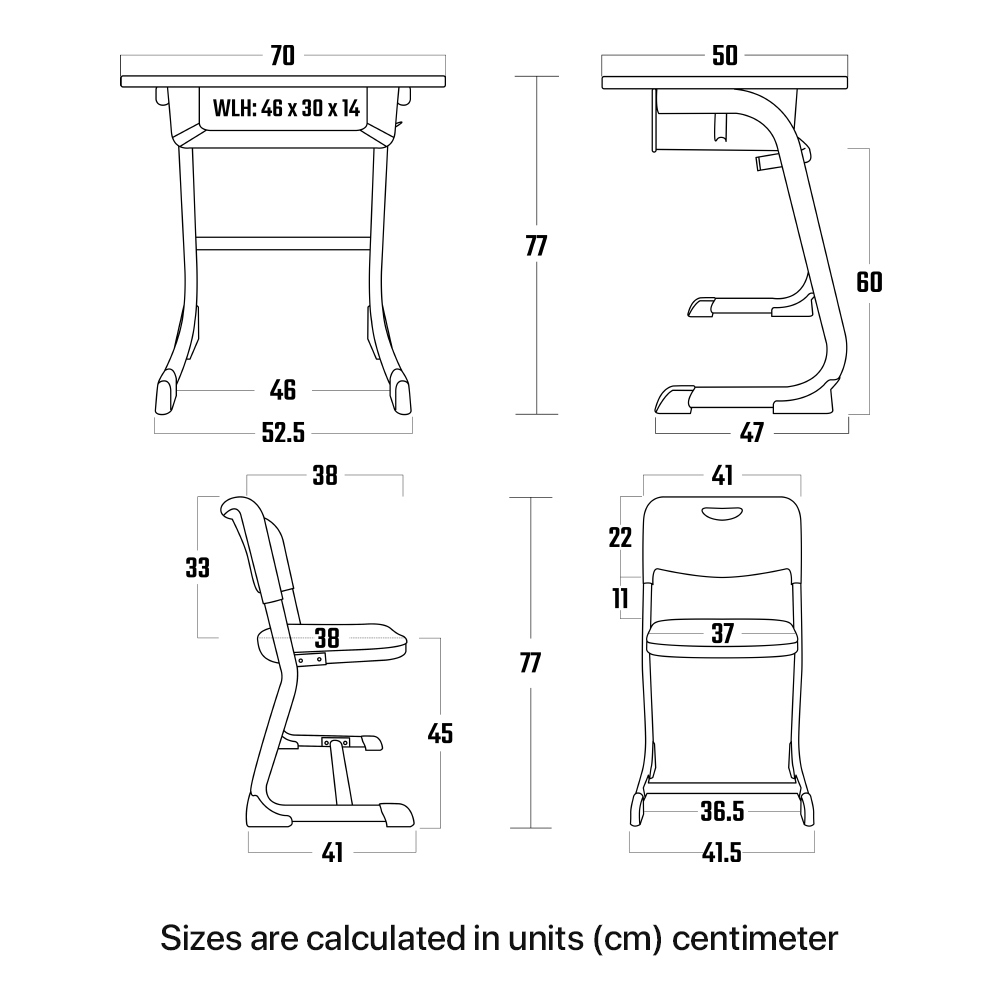 70
WLH: 46 x 30 x 14
46
52.5
77
50
60
47
38
33
38
45
41
77
41
22
11
37
36.5
41.5

Sizes are calculated in units (cm) centimeter