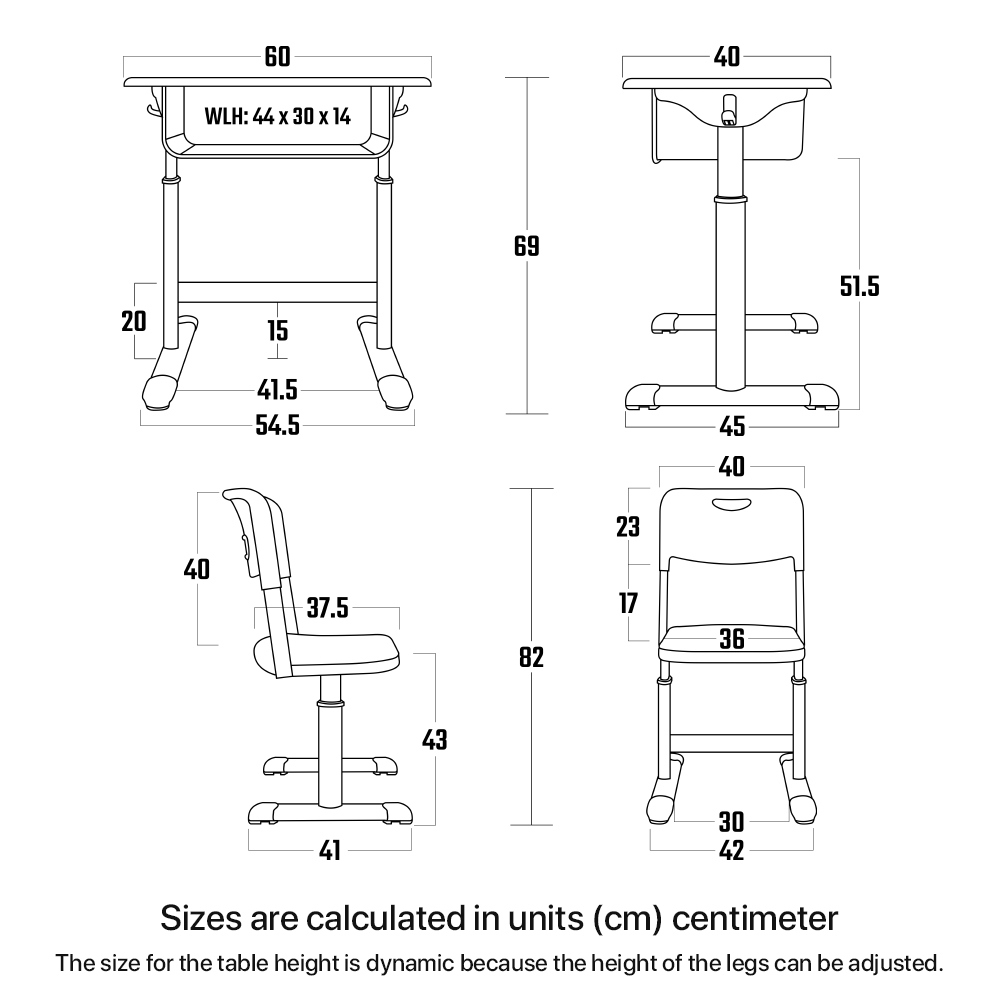 60

WLH: 44 x 30 x 14

20

15

41.5

54.5

69

40

51.5

45

40

37.5

43

41

82

40

23

17

36

30

42

Sizes are calculated in units (cm) centimeter

The size for the table height is dynamic because the height of the legs can be adjusted.